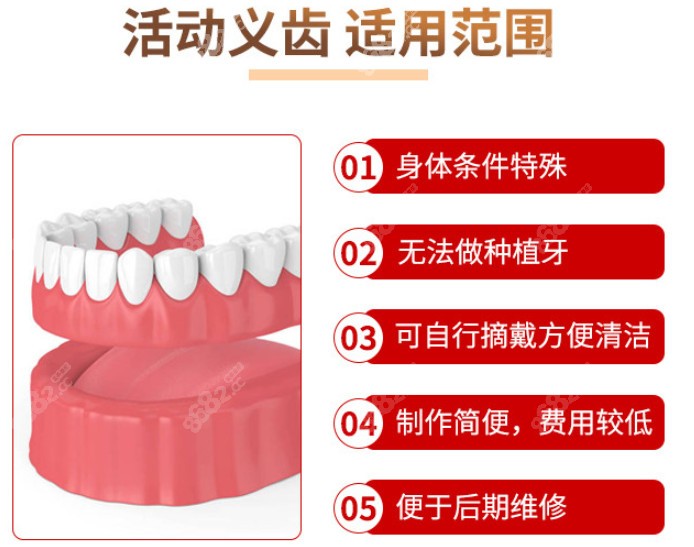 活动义齿 适用范围

01 身体条件特殊

02 无法做种植牙

03 可自行摘戴方便清洁

04 制作简便，费用较低

05 便于后期维修