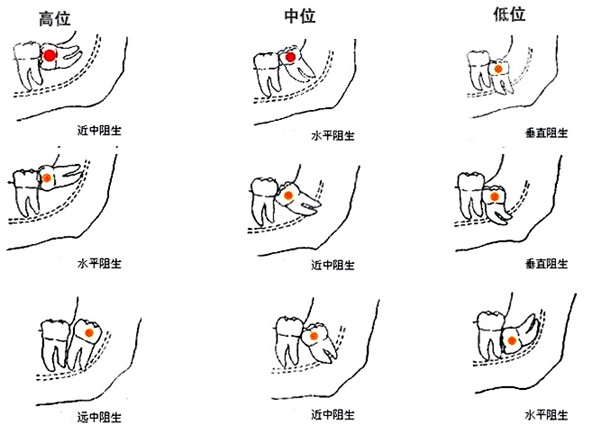 高位

中位

低位

近中阻生

水平阻生

垂直阻生

水平阻生

近中阻生

垂直阻生

远中阻生

近中阻生

水平阻生