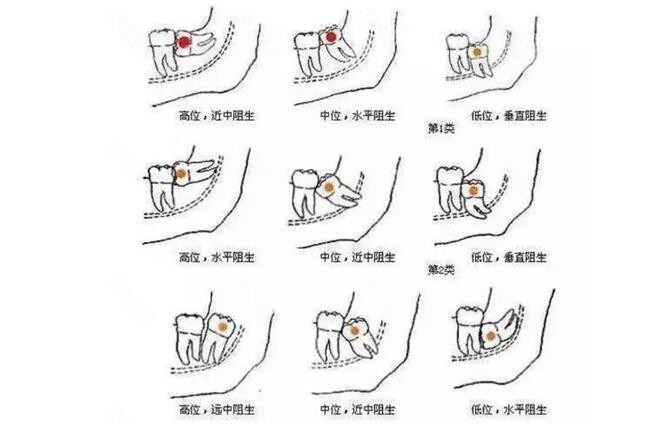 高位，近中阻生

中位，水平阻生

低位，垂直阻生

第1类

高位，水平阻生

中位，近中阻生

低位，垂直阻生

第2类

高位，远中阻生

中位，近中阻生

低位，水平阻生