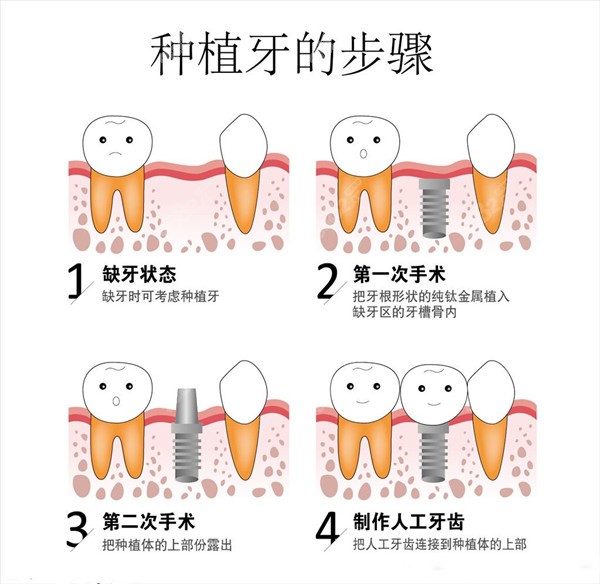 种植牙的步骤

1 缺牙状态
缺牙时可考虑种植牙

2 第一次手术
把牙根形状的纯钛金属植入缺牙区的牙槽骨内

3 第二次手术
把种植体的上部份露出

4 制作人工牙齿
把人工牙齿连接到种植体的上部