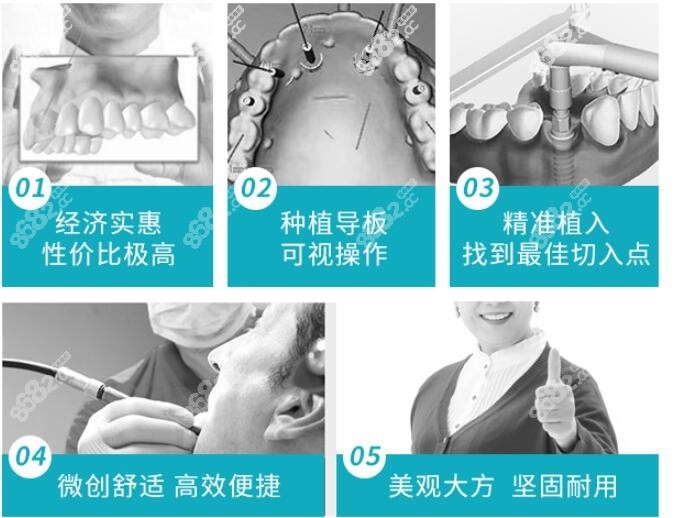 01
经济实惠
性价比极高

02
种植导板
可视操作

03
精准植入
找到最佳切入点

04
微创舒适 高效便捷

05
美观大方 坚固耐用

8682.cc