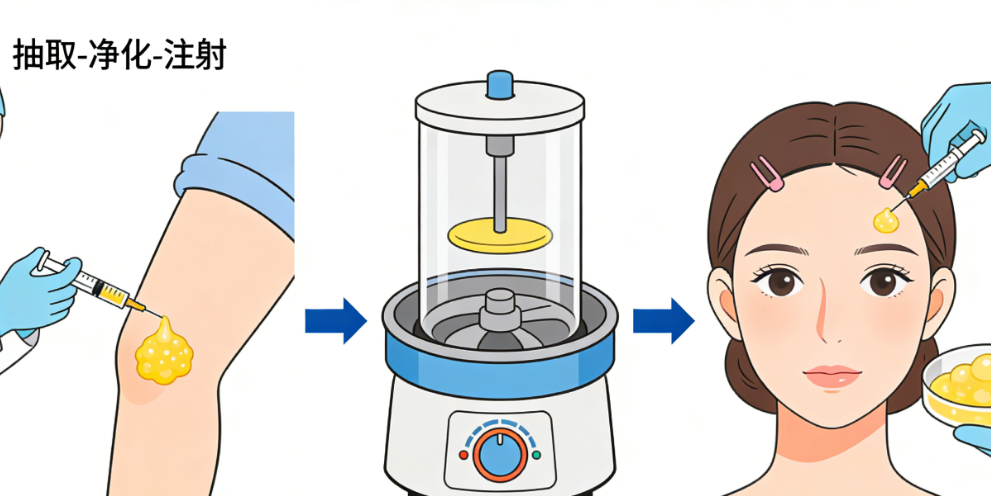 抽取-净化-注射