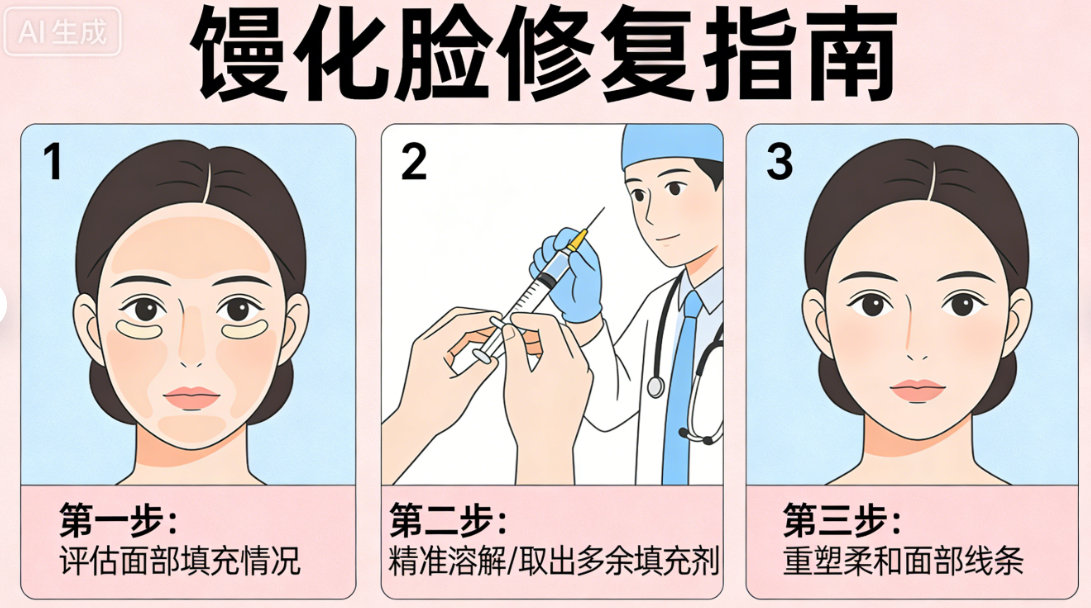 AI生成

馒化脸修复指南

1

第一步：
评估面部填充情况

2

第二步：
精准溶解/取出多余填充剂

3

第三步：
重塑柔和面部线条