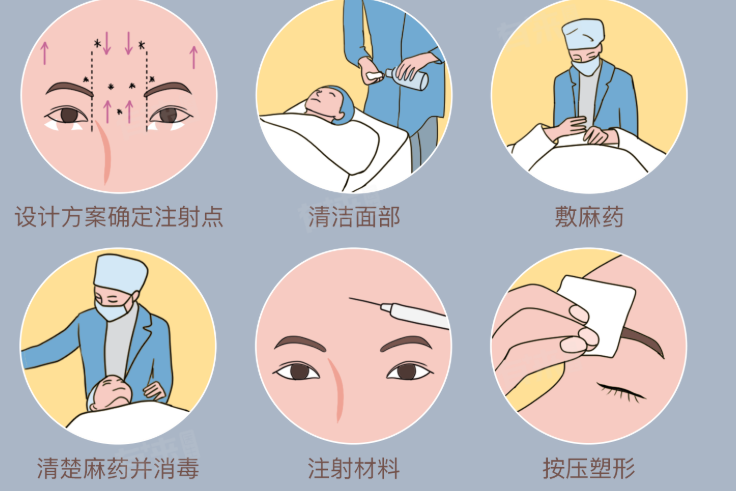 设计方案确定注射点

清洁面部

敷麻药

清楚麻药并消毒

注射材料

按压塑形